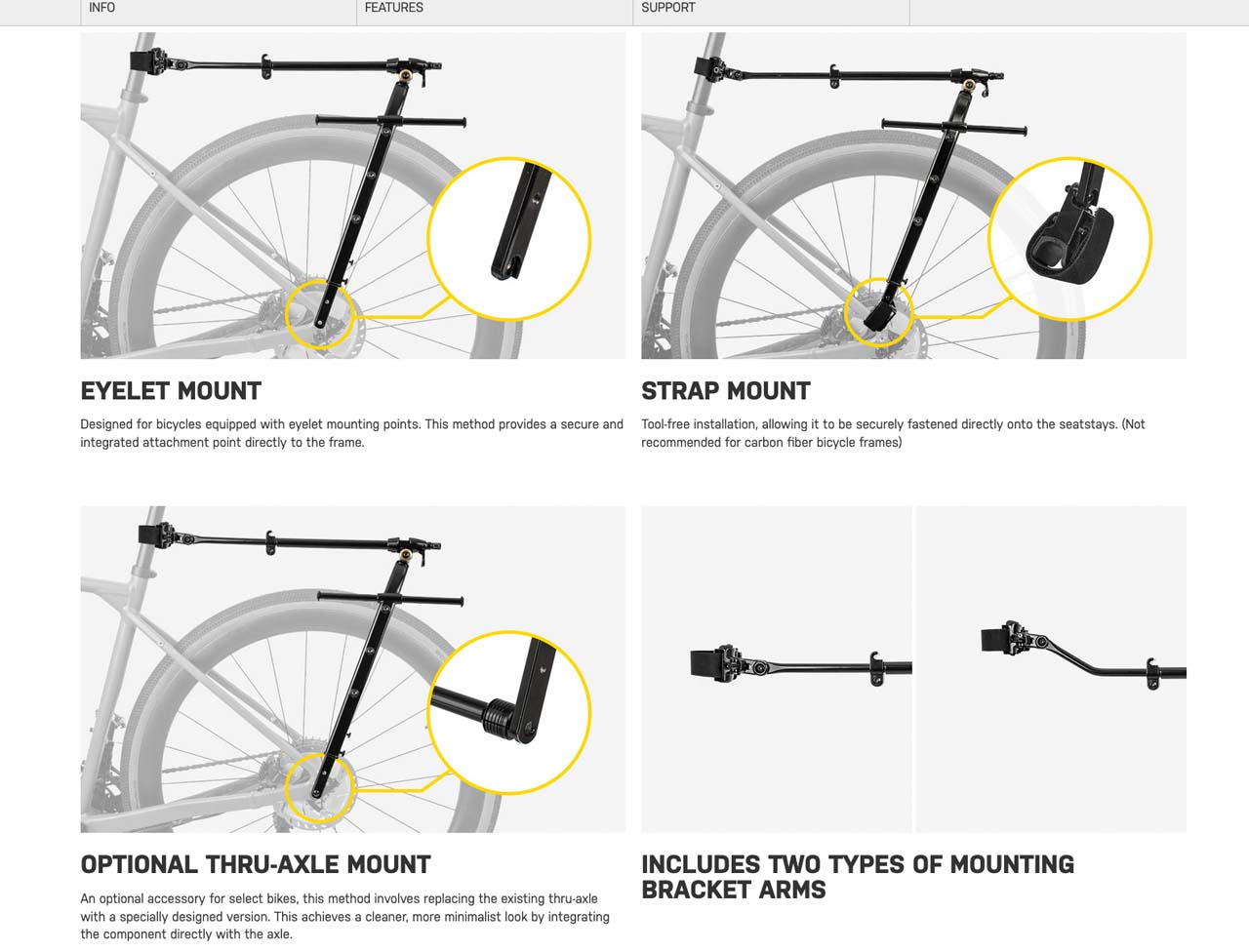 INFO FEATURES SUPPORT

EYELET MOUNT

Designed for bicycles equipped with eyelet mounting points. This method provides a secure and integrated attachment point directly to the frame.

STRAP MOUNT

Tool-free installation, allowing it to be securely fastened directly onto the seatstays. (Not recommended for carbon fiber bicycle frames)

OPTIONAL THRU-AXLE MOUNT

An optional accessory for select bikes, this method involves replacing the existing thru-axle with a specially designed version. This achieves a cleaner, more minimalist look by integrating the component directly with the axle.

INCLUDES TWO TYPES OF MOUNTING BRACKET ARMS